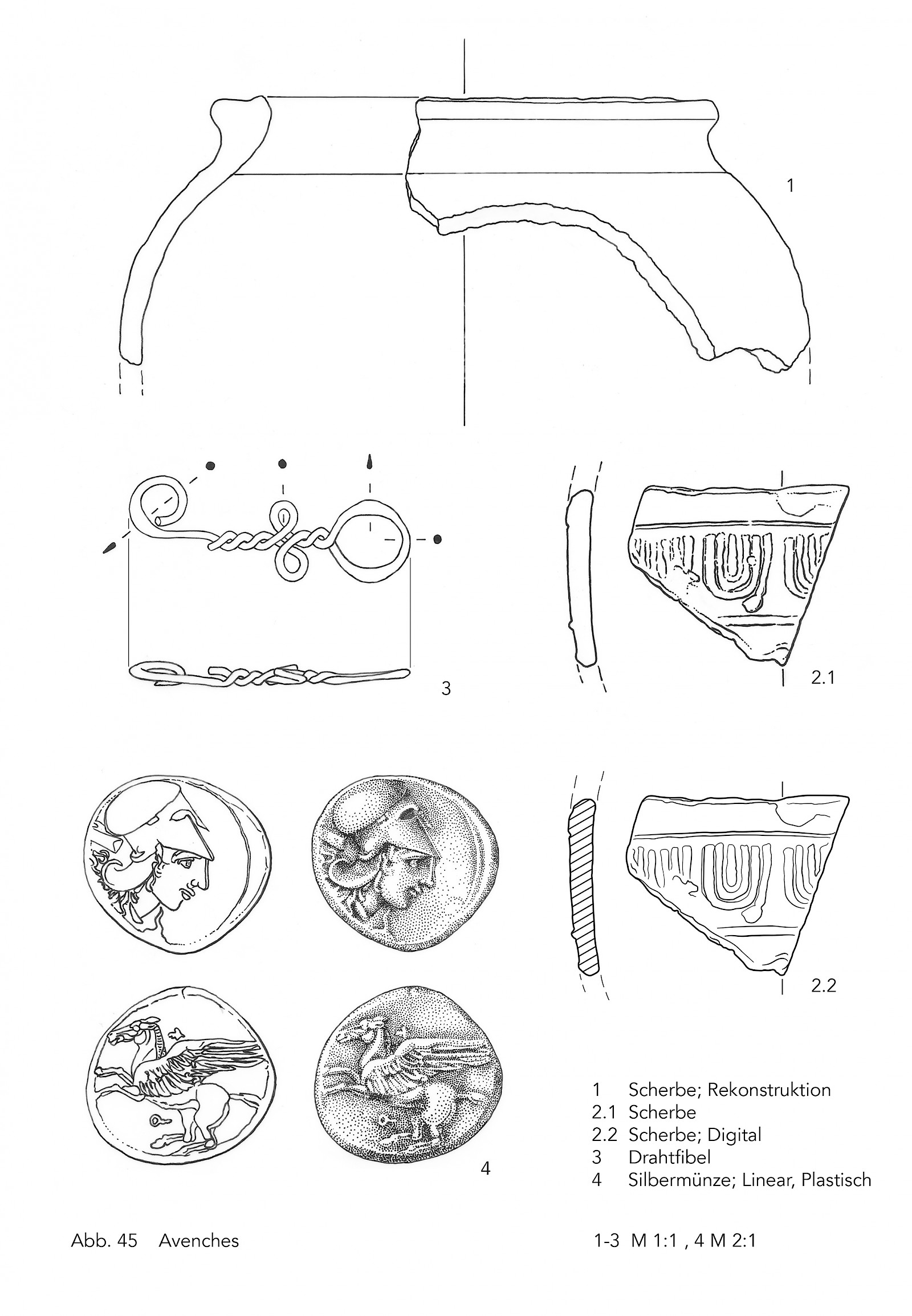 1

3

2.1

2.2

4

1 Scherbe; Rekonstruktion
2.1 Scherbe
2.2 Scherbe; Digital
3 Drahtfibel
4 Silbermünze; Linear, Plastisch

Abb. 45 Avenches

1-3 M 1:1 , 4 M 2:1