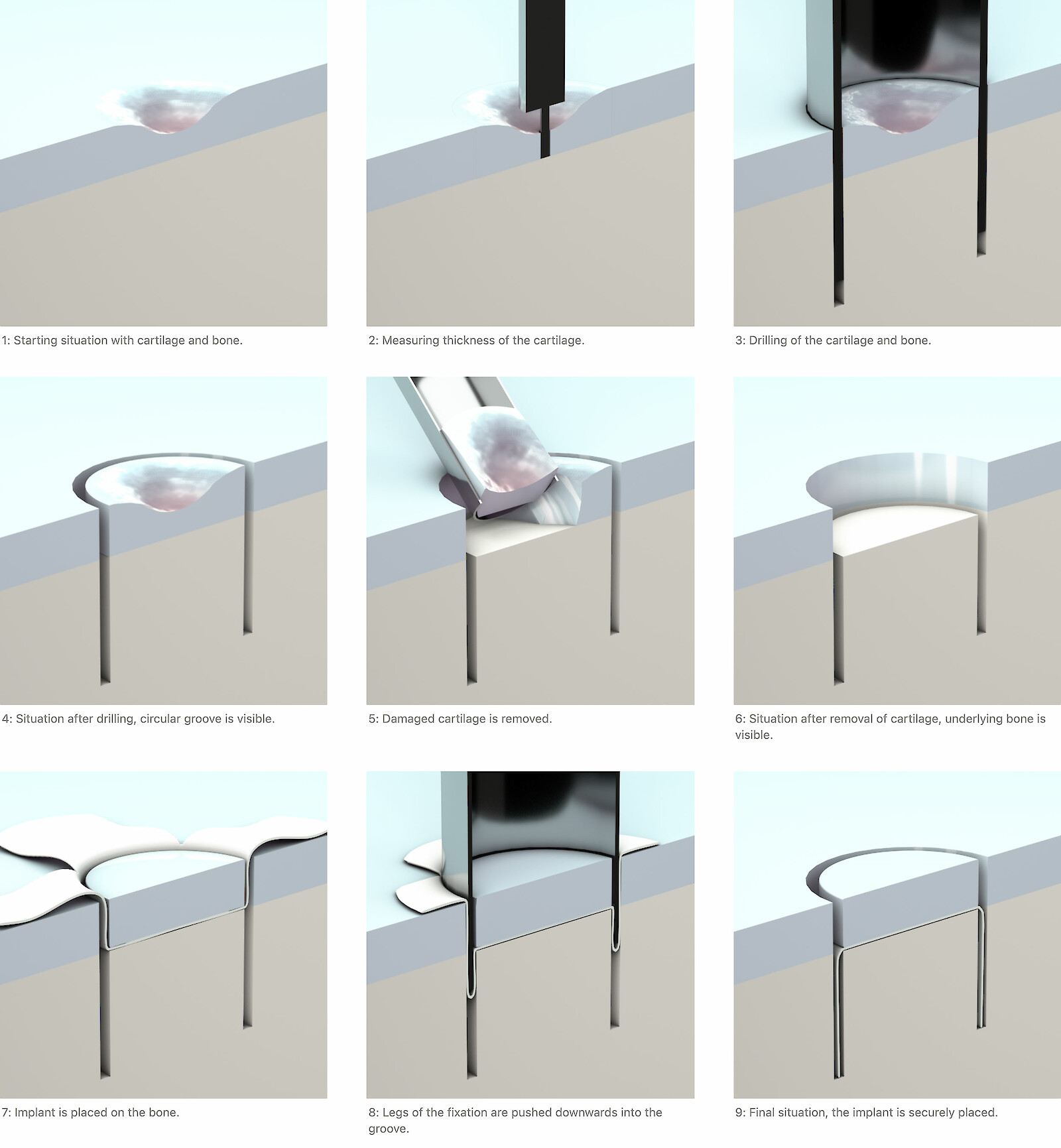 1: Starting situation with cartilage and bone.

2: Measuring thickness of the cartilage.

3: Drilling of the cartilage and bone.

4: Situation after drilling, circular groove is visible.

5: Damaged cartilage is removed.

6: Situation after removal of cartilage, underlying bone is visible.

7: Implant is placed on the bone.

8: Legs of the fixation are pushed downwards into the groove.

9: Final situation, the implant is securely placed.