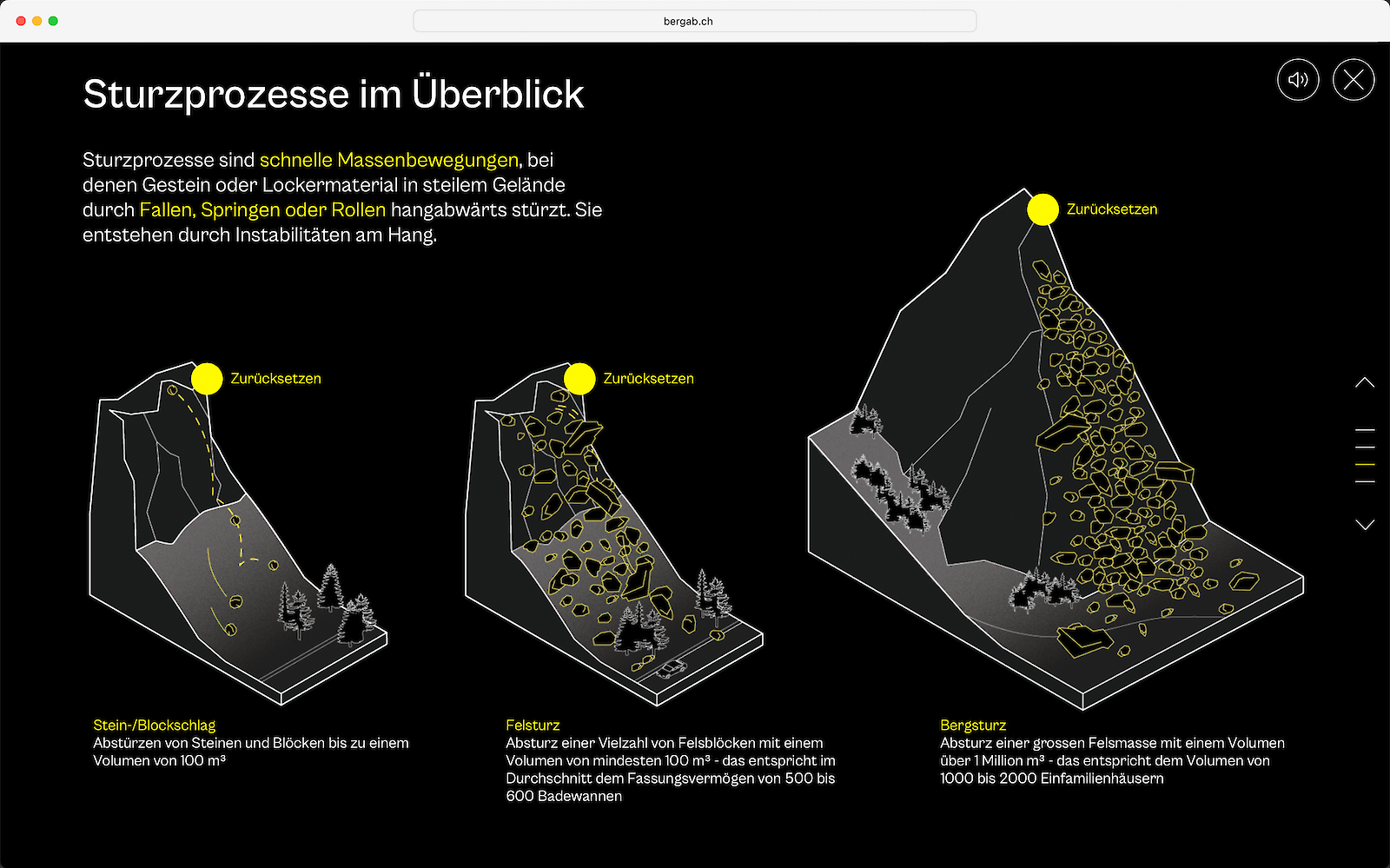 bergab.ch

Sturzprozesse im Überblick

Sturzprozesse sind schnelle Massenbewegungen, bei denen Gestein oder Lockermaterial in steilem Gelände durch Fallen, Springen oder Rollen hangabwärts stürzt. Sie entstehen durch Instabilitäten am Hang.

Zurücksetzen

Zurücksetzen

Zurücksetzen

Stein-/Blockschlag
Abstürzen von Steinen und Blöcken bis zu einem Volumen von 100 m³

Felsturz
Absturz einer Vielzahl von Felsblöcken mit einem Volumen von mindesten 100 m³ - das entspricht im Durchschnitt dem Fassungsvermögen von 500 bis 600 Badewannen

Bergsturz
Absturz einer grossen Felsmasse mit einem Volumen über 1 Million m³ - das entspricht dem Volumen von 1000 bis 2000 Einfamilienhäusern